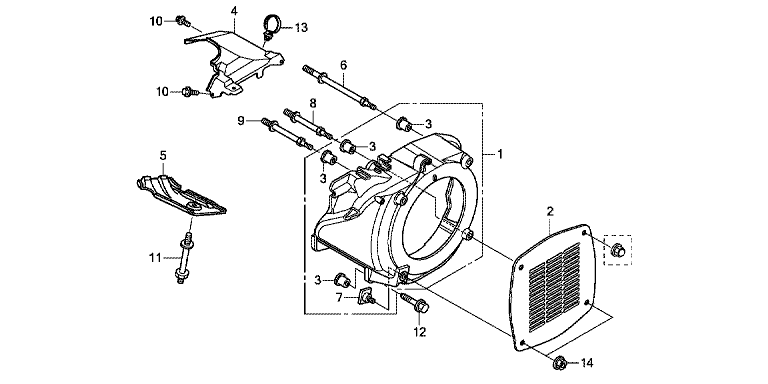 10
4
13
10
6
8
9
3
3
3
1
5
2
11
3
7
12
14